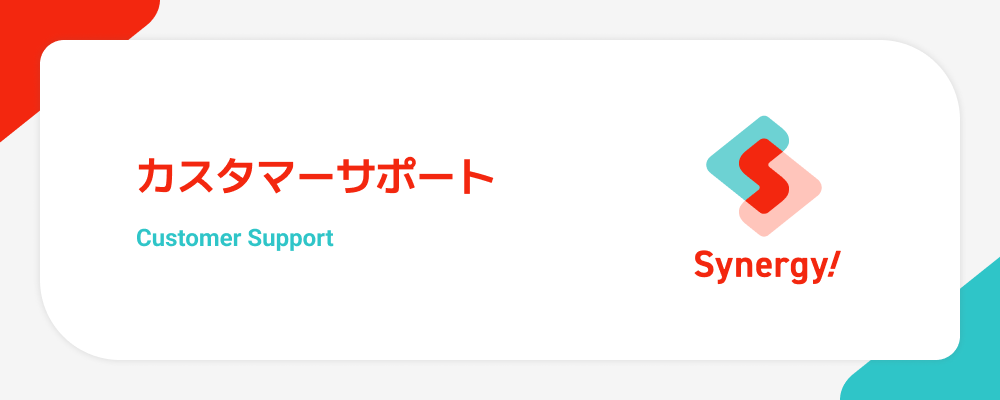 カスタマーサポート

Customer Support

Synergy!