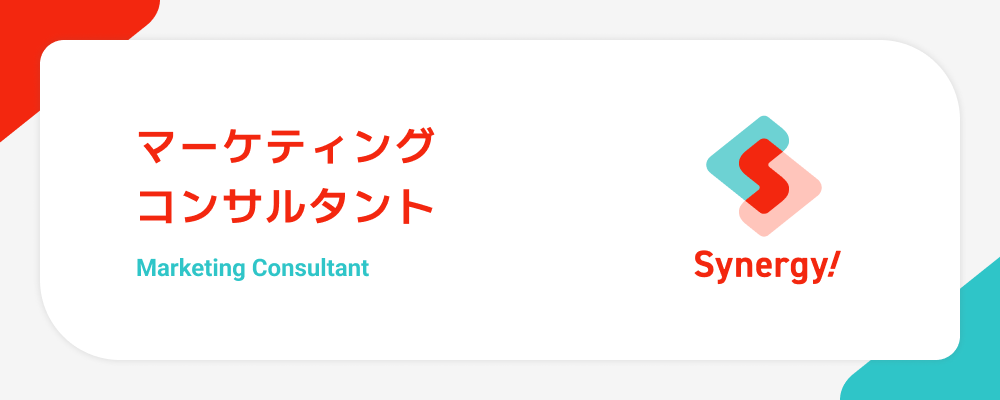 マーケティング
コンサルタント

Marketing Consultant

Synergy!