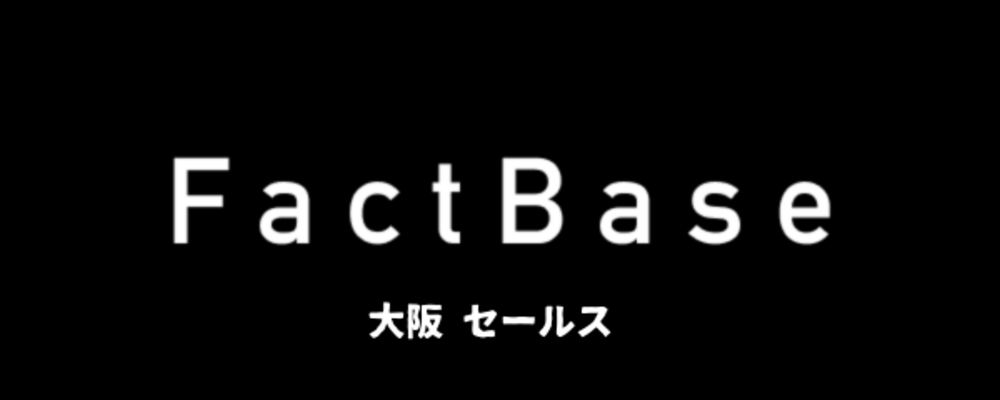 FactBase

大阪 セールス