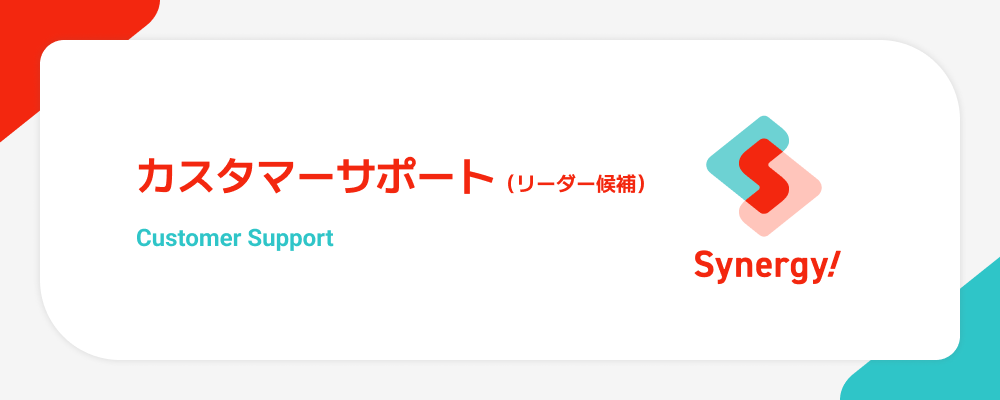 カスタマーサポート（リーダー候補）

Customer Support

Synergy!